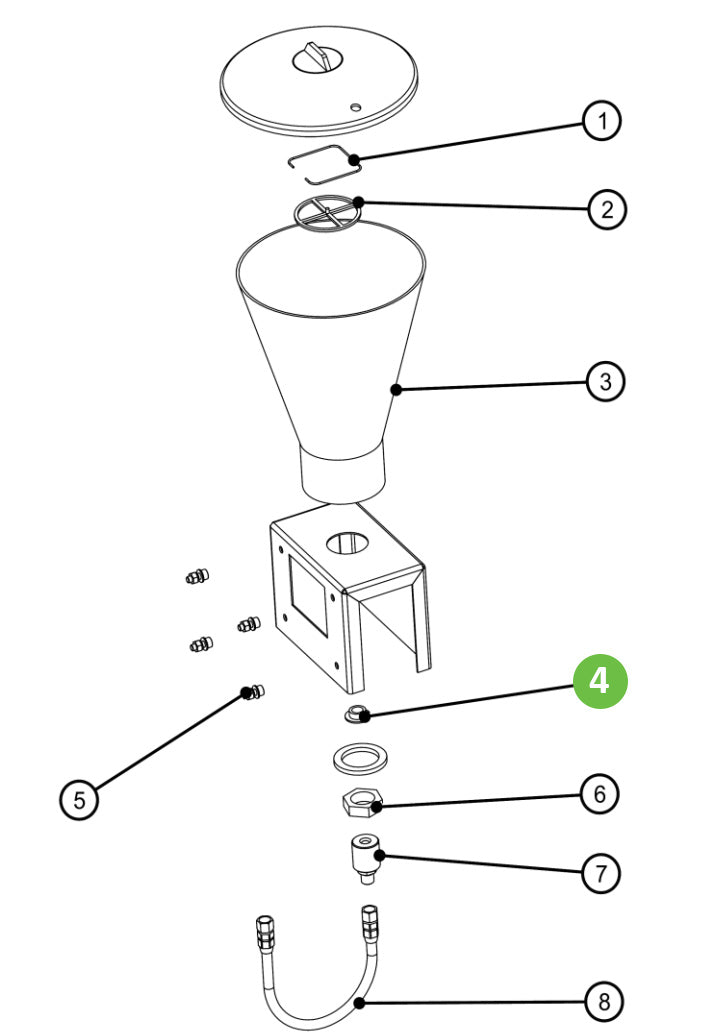 1
2
3
4
5
6
7
8