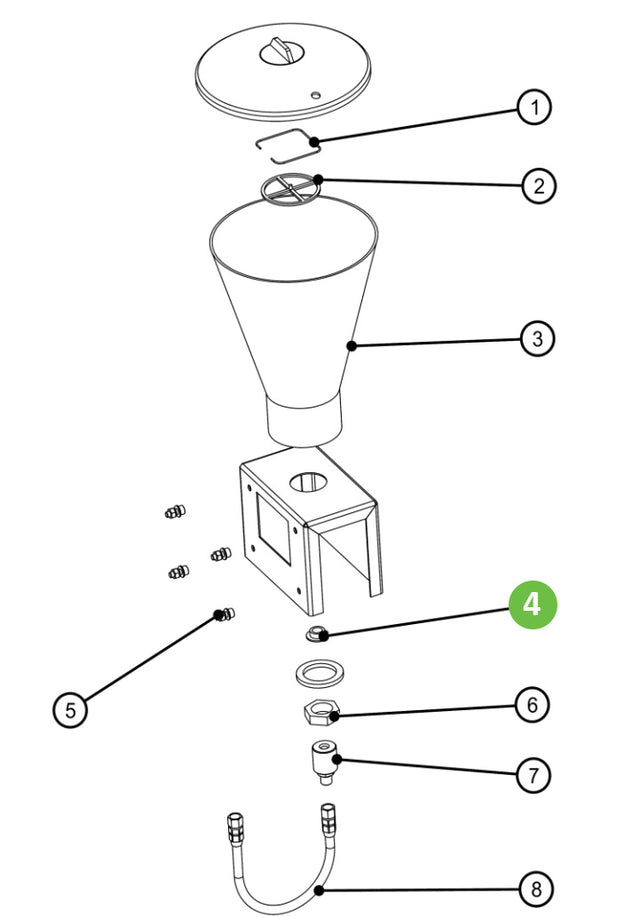 1
2
3
4
5
6
7
8