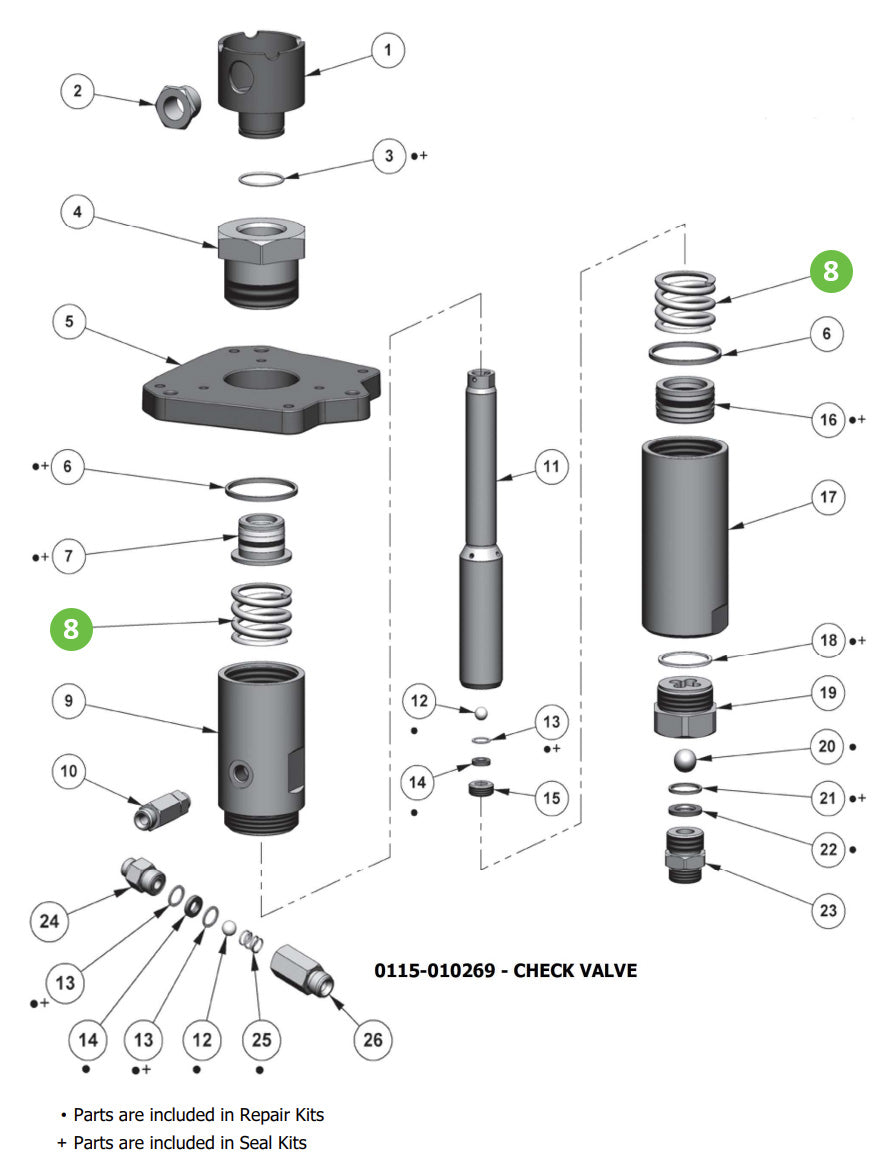 1
2
3 •+
4
5
•+ 6
•+ 7
8
9
10
11
12
•
13
•+
14
•
15
8
6
16 •+
17
18 •+
19
20 •
21 •+
22 •
23
24
13
•+
14
•
13
•+
12
•
25
•
26
0115-010269 - CHECK VALVE

• Parts are included in Repair Kits
+ Parts are included in Seal Kits