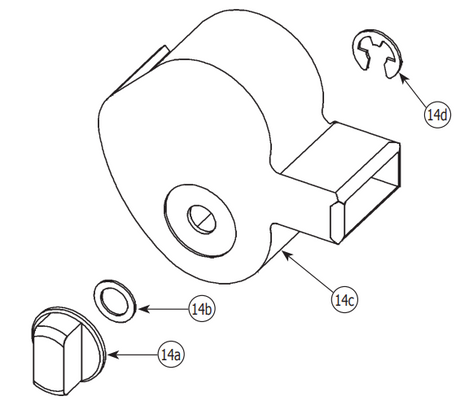 14d

14c

14b

14a