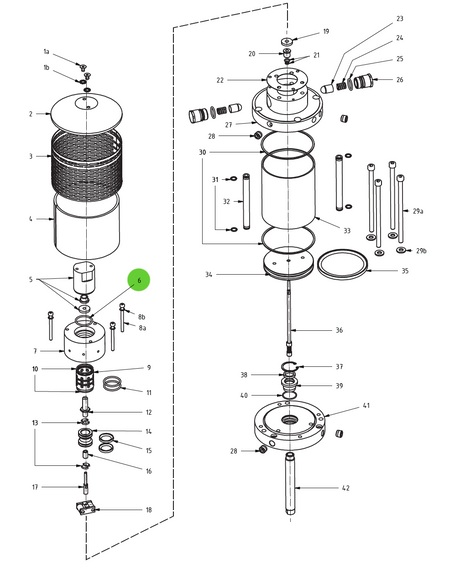 1a
1b
2
3
4
5
6
8b
8a
7
10
9
11
12
13
14
15
16
17
18
19
20
21
22
23
24
25
26
27
28
30
31
32
33
29a
29b
34
35
36
37
38
39
40
41
28
42