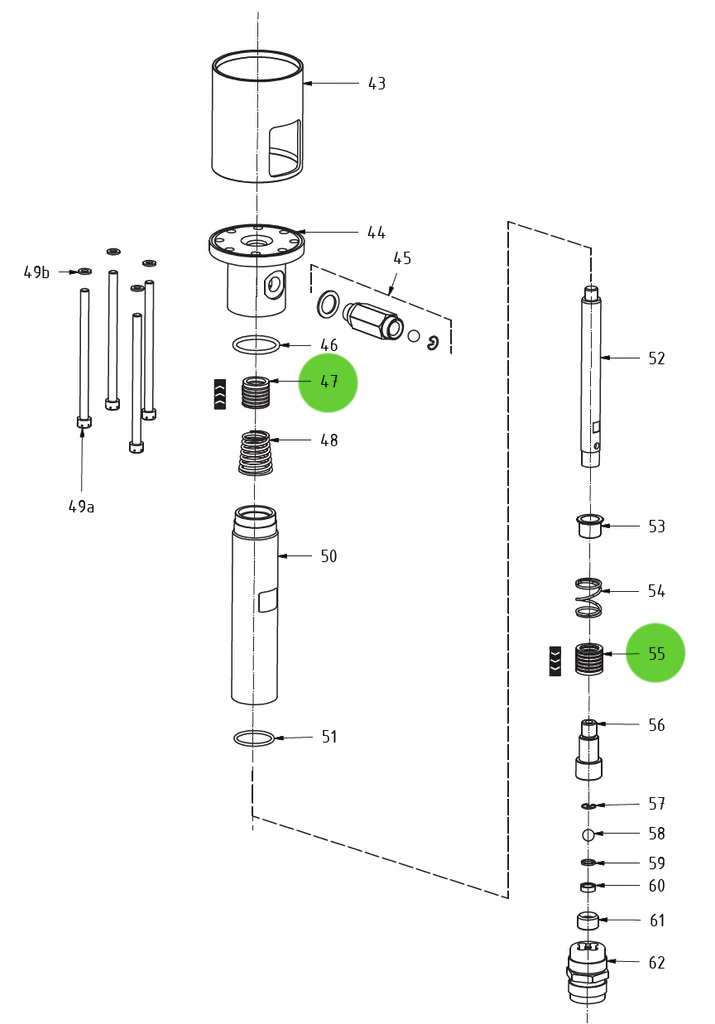 43

44

45

49b

46

47

48

49a

50

51

52

53

54

55

56

57

58

59

60

61

62