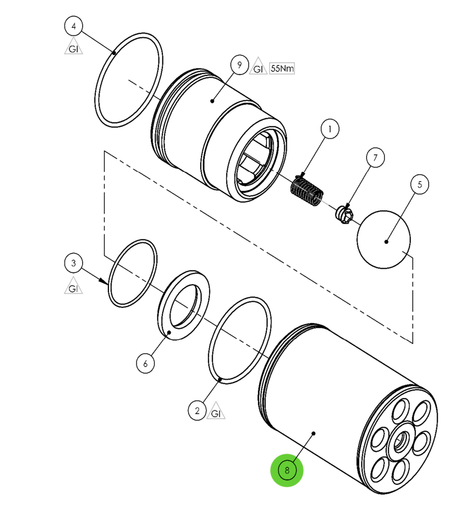 4
GI
9
GI
55Nm
1
7
5
3
GI
6
2
GI
8