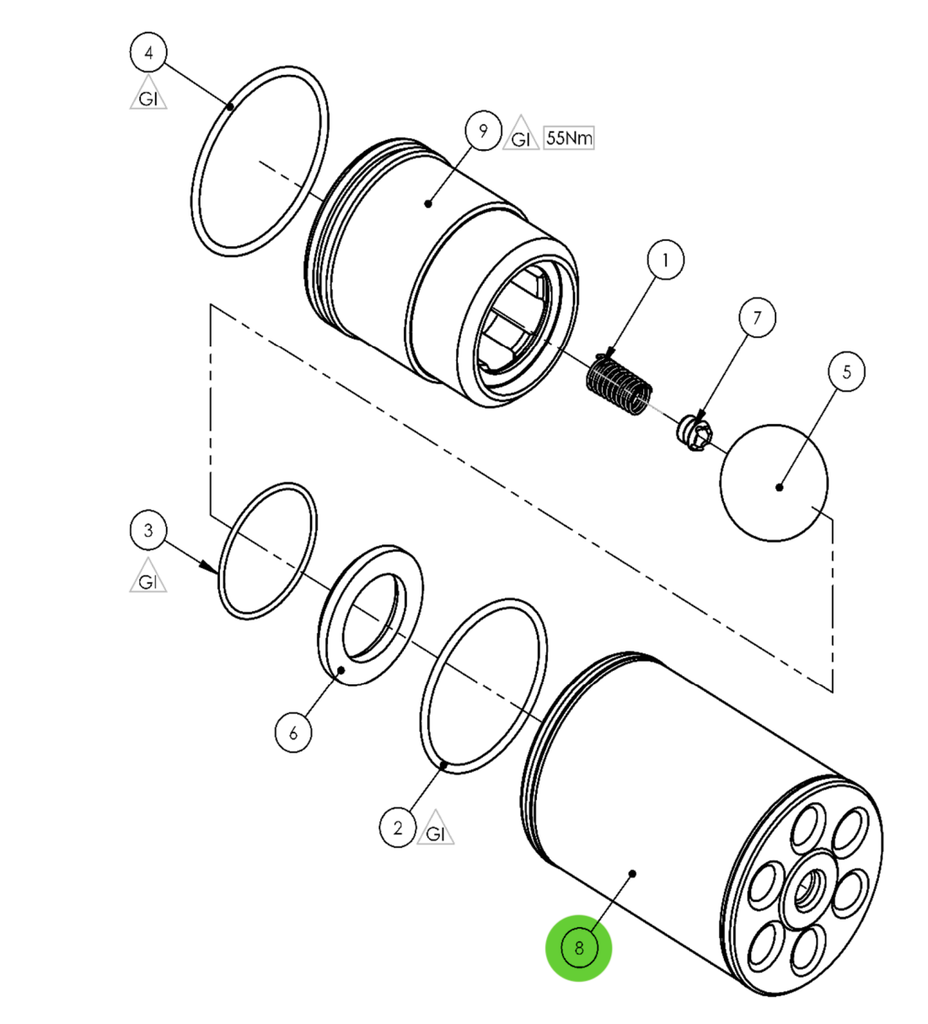 4
GI
9
GI
55Nm
1
7
5
3
GI
6
2
GI
8