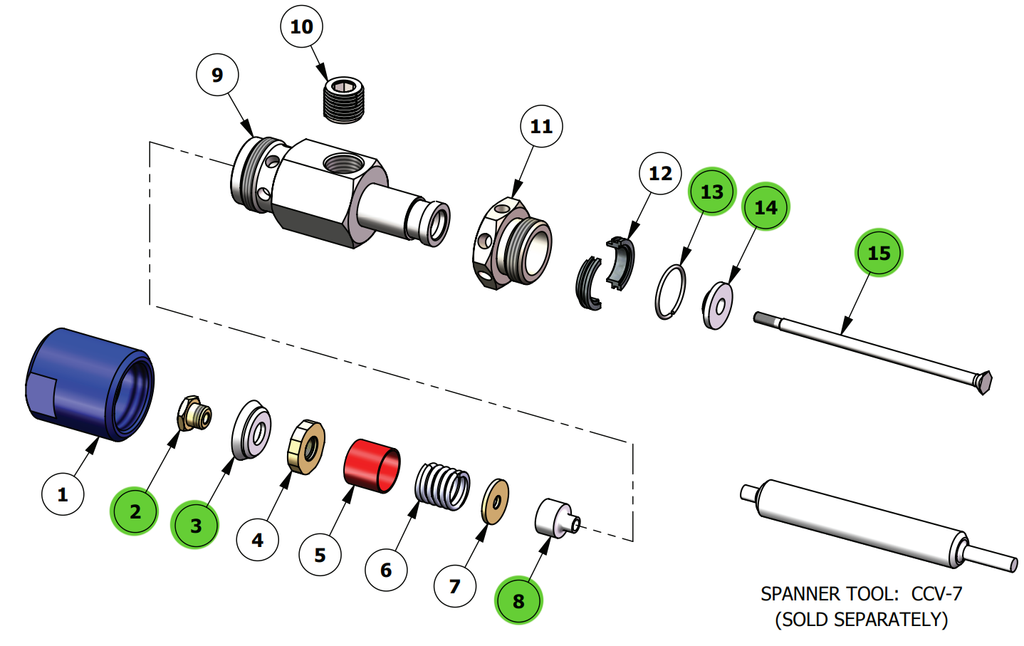 10
9
11
12
13
14
15
1
2
3
4
5
6
7
8
SPANNER TOOL: CCV-7
(SOLD SEPARATELY)