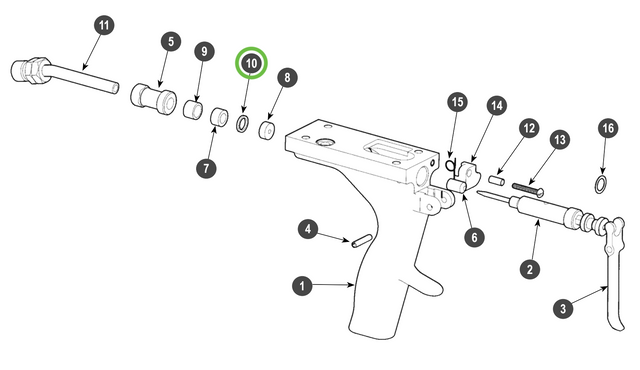 11
5
9
10
8
7
15
14
12
13
16
6
4
2
1
3