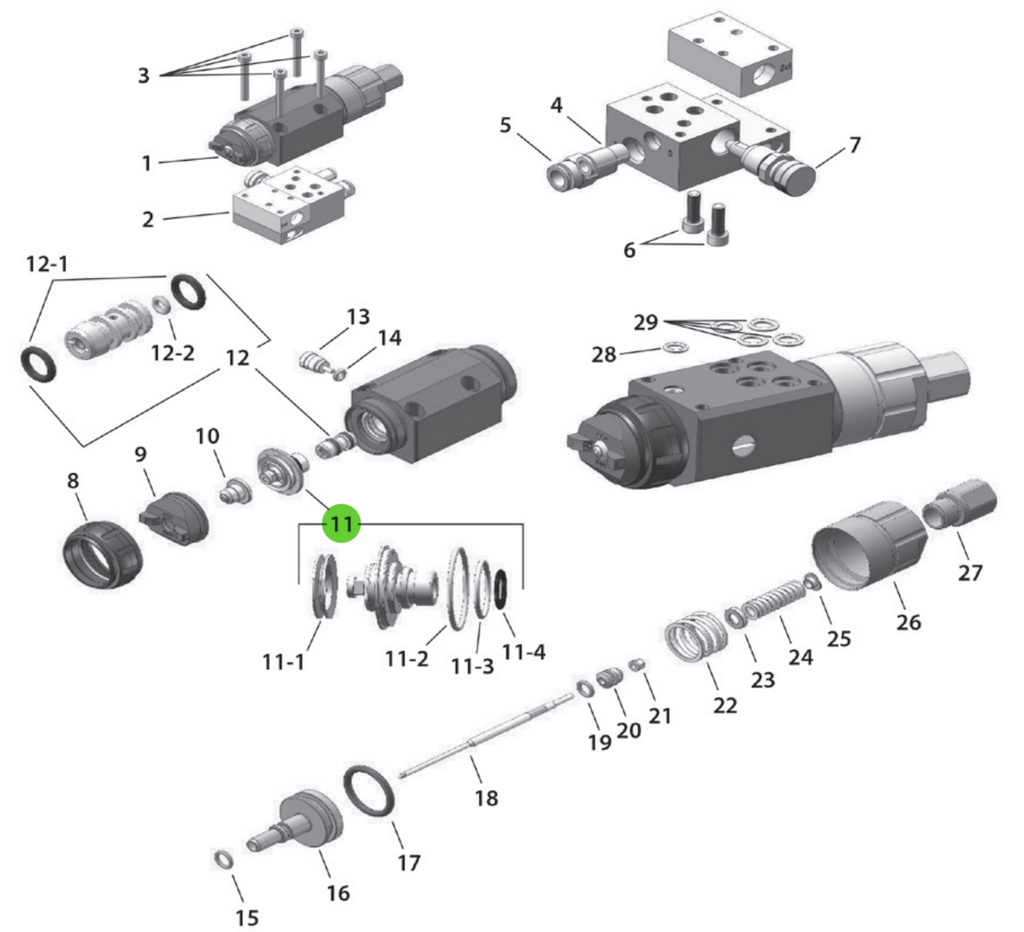 3
1
2
4
5
7
6
12-1
12-2
12
13
14
29
28
10
9
8
11
11-1
11-2
11-3
11-4
27
26
25
24
23
22
21
20
19
18
17
16
15