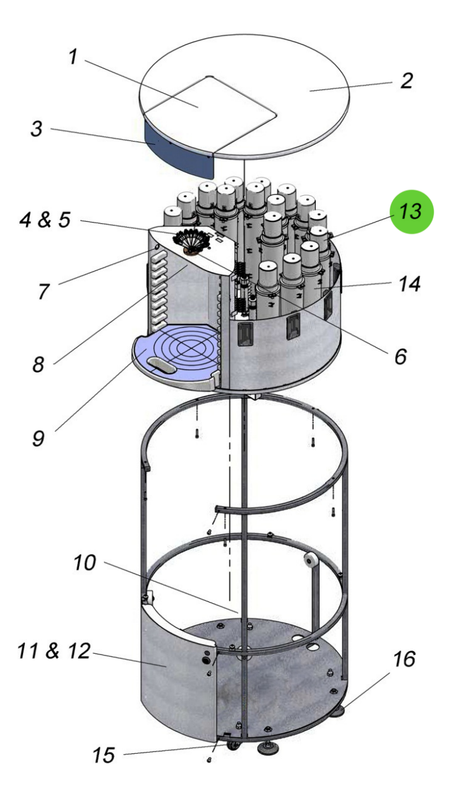 1
2
3
4 & 5
13
7
14
8
6
9
10
11 & 12
16
15