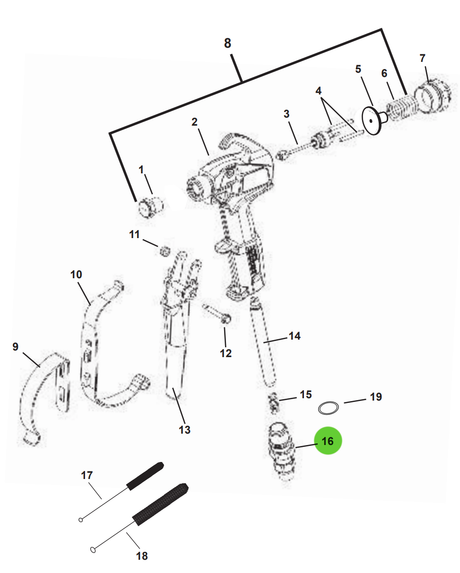 8
7
5
6
4
3
2
1
11
10
9
12
14
13
15
19
16
17
18