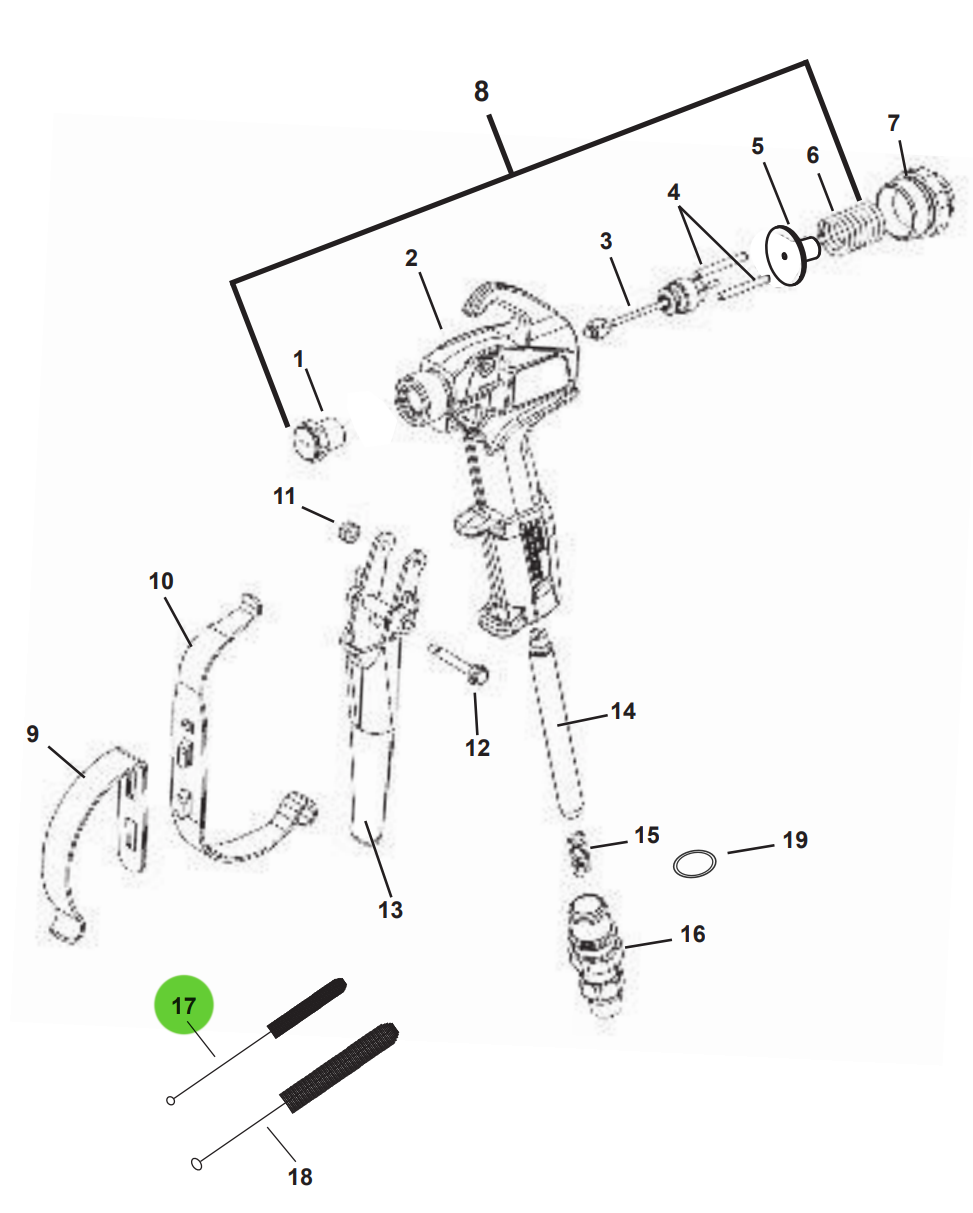 8
7
5
6
4
3
2
1
11
10
9
12
14
13
15
19
16
17
18