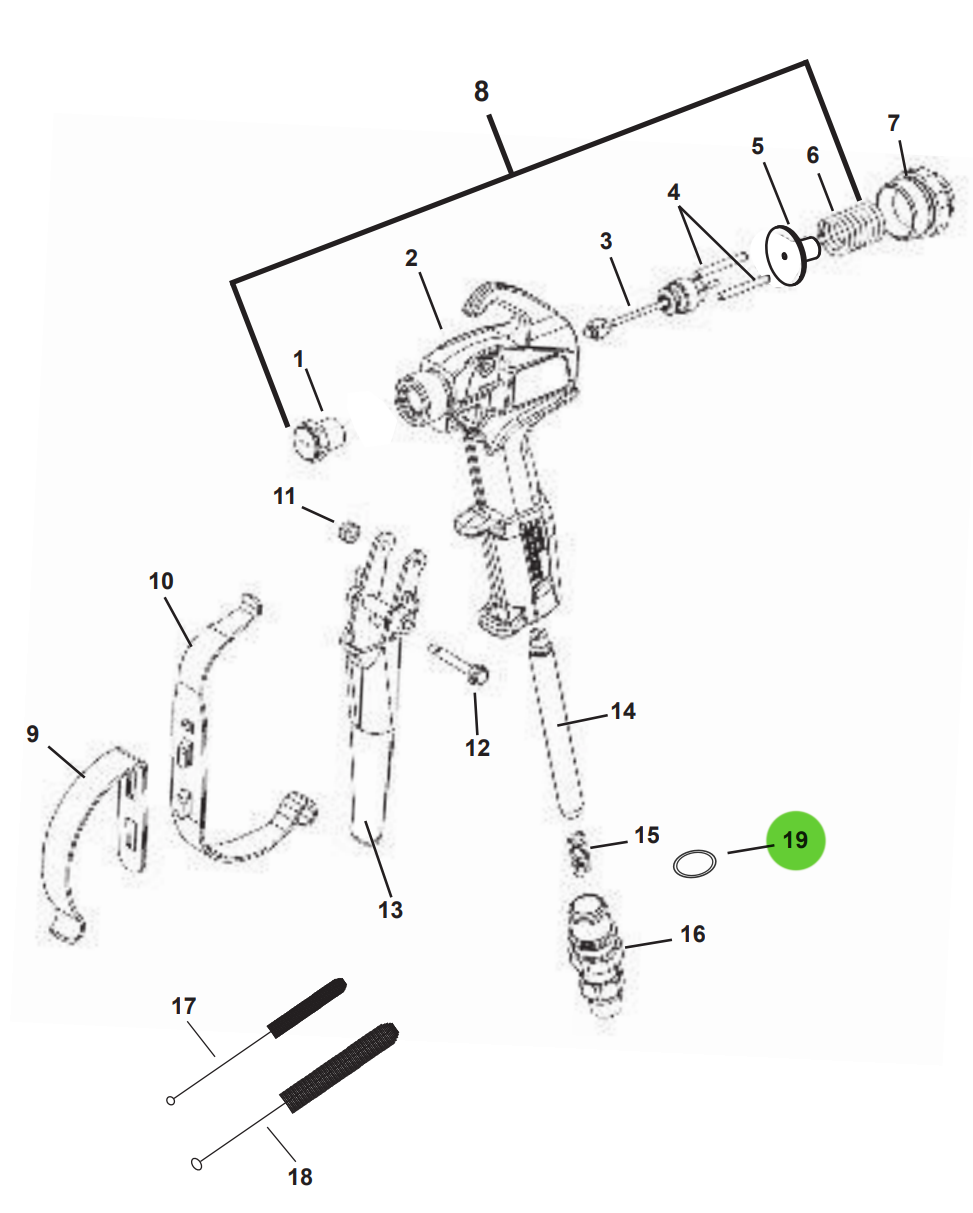 8
7
5
6
4
3
2
1
11
10
9
12
14
13
15
19
16
17
18