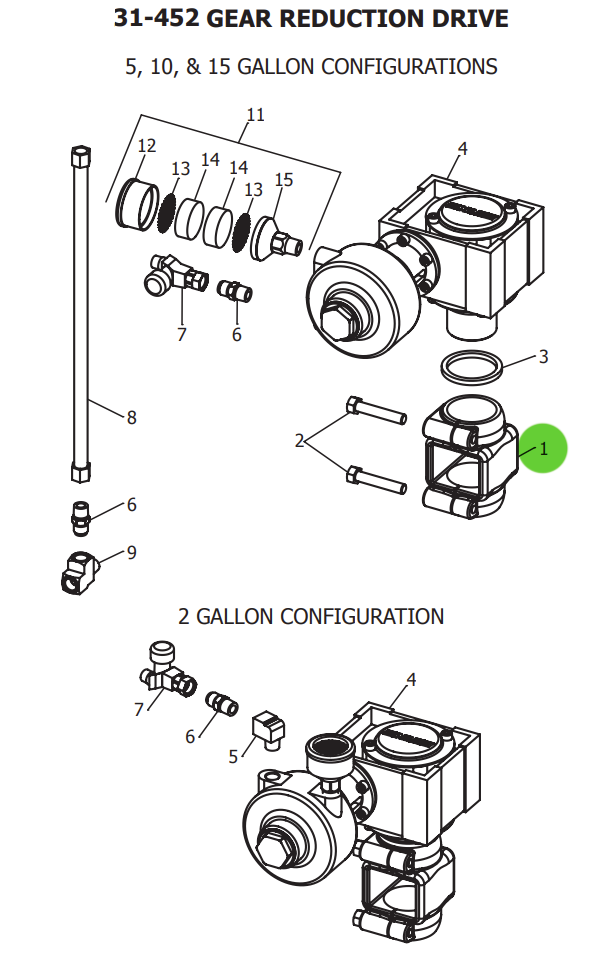 31-452 GEAR REDUCTION DRIVE

5, 10, & 15 GALLON CONFIGURATIONS

11
12
13
14
14
13
15
4
7
6
3
8
2
1
6
9

2 GALLON CONFIGURATION

4
7
6
5