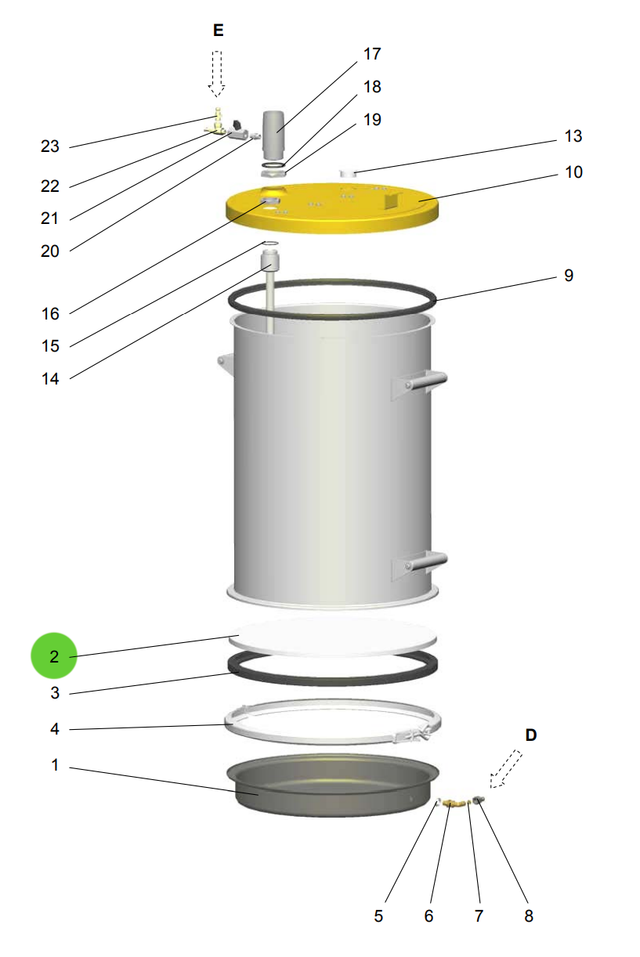 E

17

18

19

13

10

23

22

21

20

16

15

14

9

2

3

4

1

D

5

6

7

8