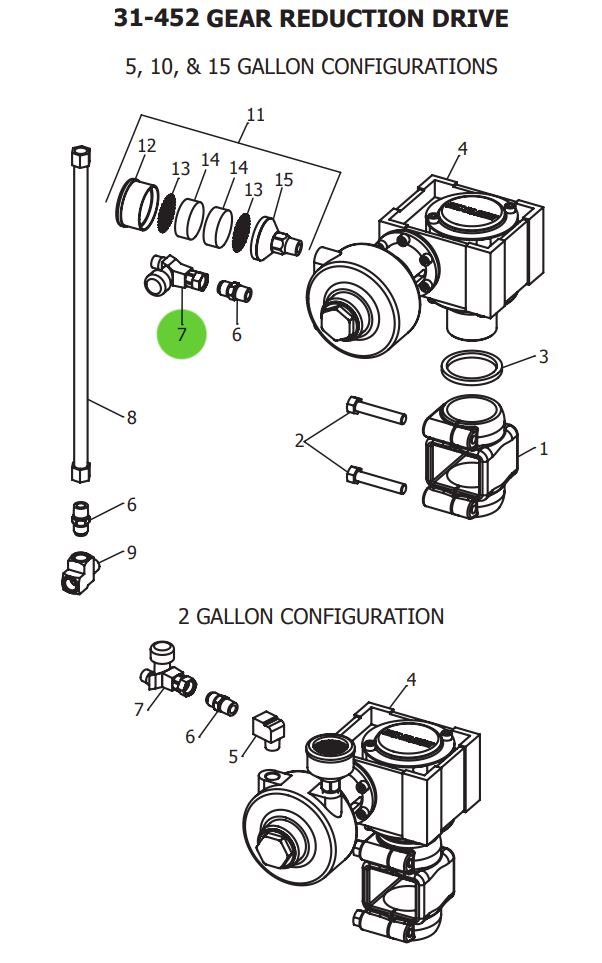 31-452 GEAR REDUCTION DRIVE

5, 10, & 15 GALLON CONFIGURATIONS

11
12
13
14
14
13
15
4
7
6
3
8
2
1
6
9

2 GALLON CONFIGURATION

4
7
6
5