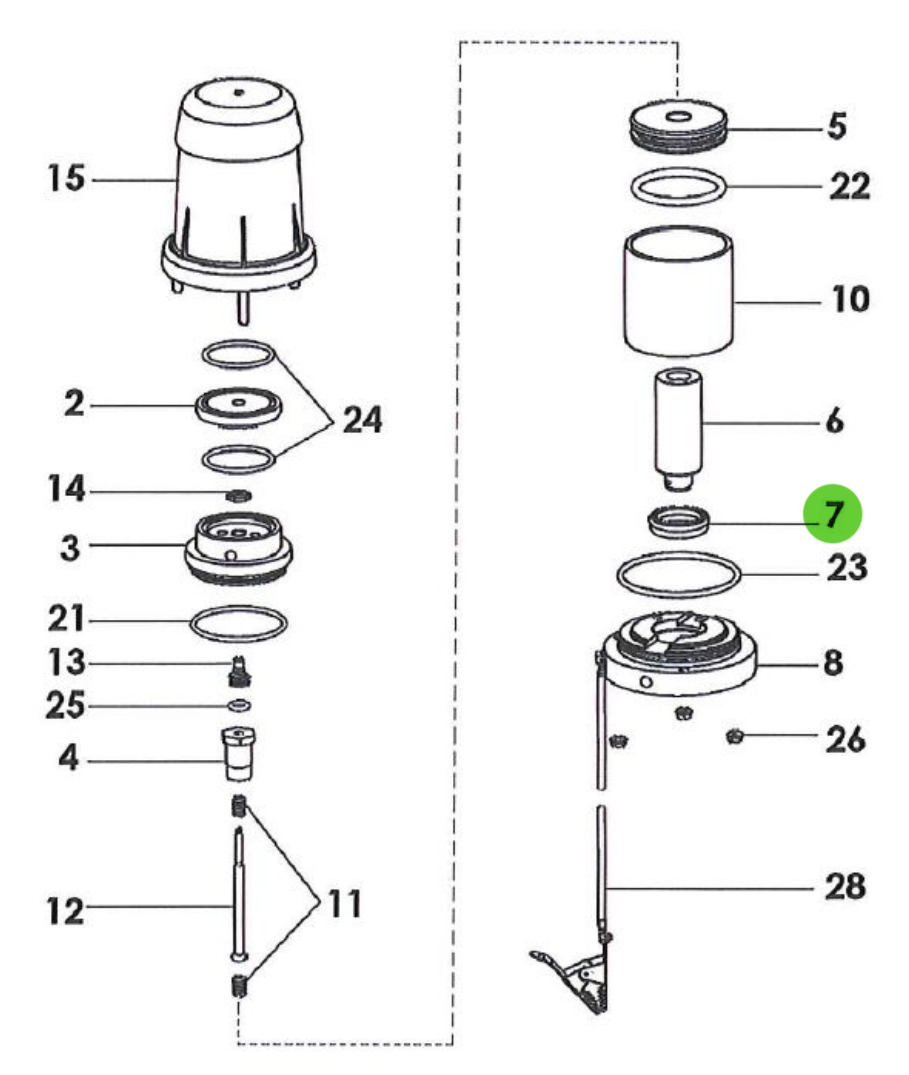 15
2
24
14
3
21
13
25
4
12
11
5
22
10
6
7
23
8
26
28