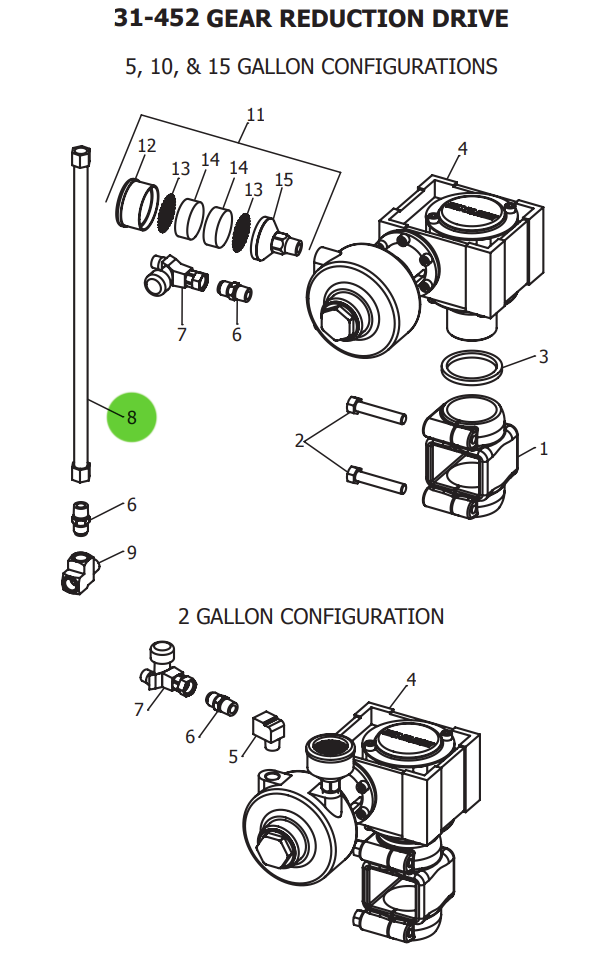 31-452 GEAR REDUCTION DRIVE

5, 10, & 15 GALLON CONFIGURATIONS

11
12
13
14
14
13
15
4
7
6
3
8
2
1
6
9

2 GALLON CONFIGURATION

4
7
6
5