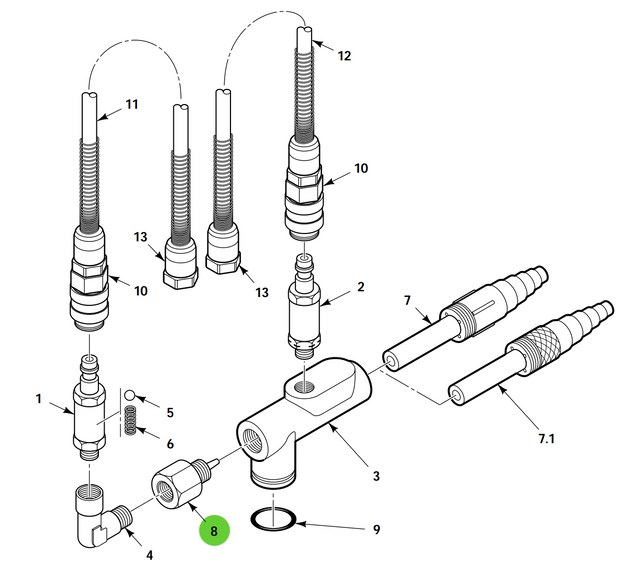 12
11
10
13
13
10
2
7
1
5
6
7.1
3
8
9
4