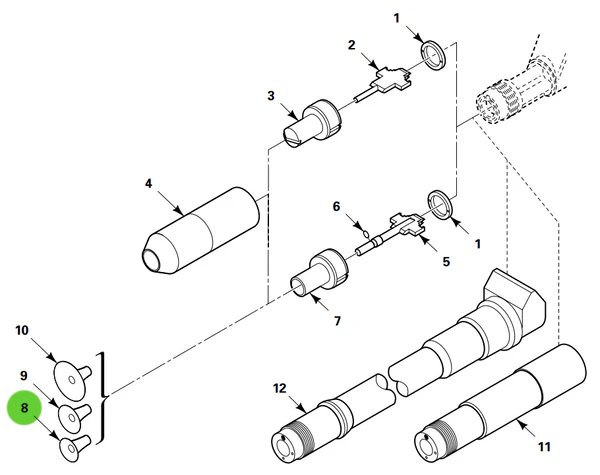 1
2
3
4
6
1
5
7
10
9
8
12
11