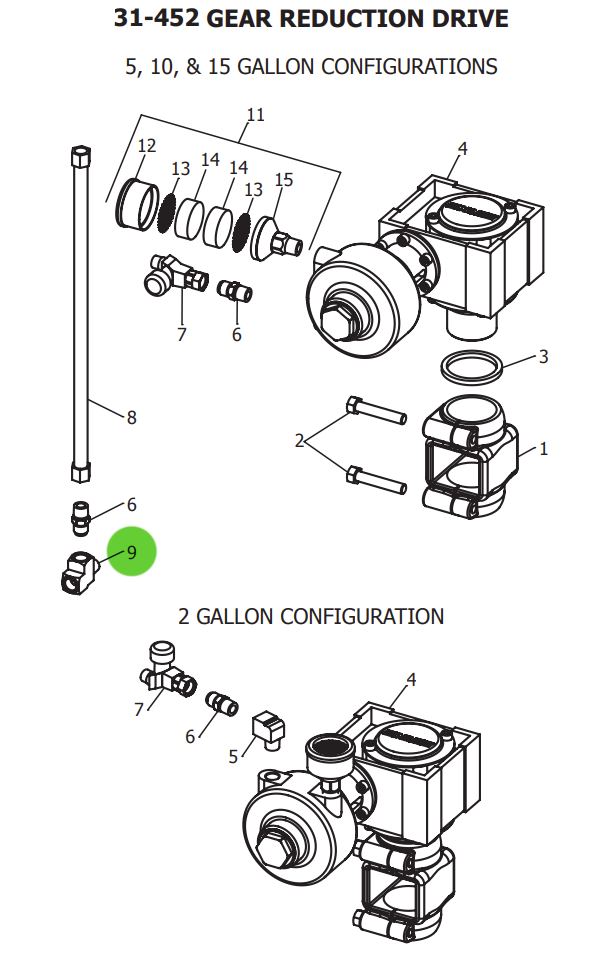 31-452 GEAR REDUCTION DRIVE

5, 10, & 15 GALLON CONFIGURATIONS

11
12
13
14
14
13
15
4
7
6
3
8
2
1
6
9

2 GALLON CONFIGURATION

4
7
6
5