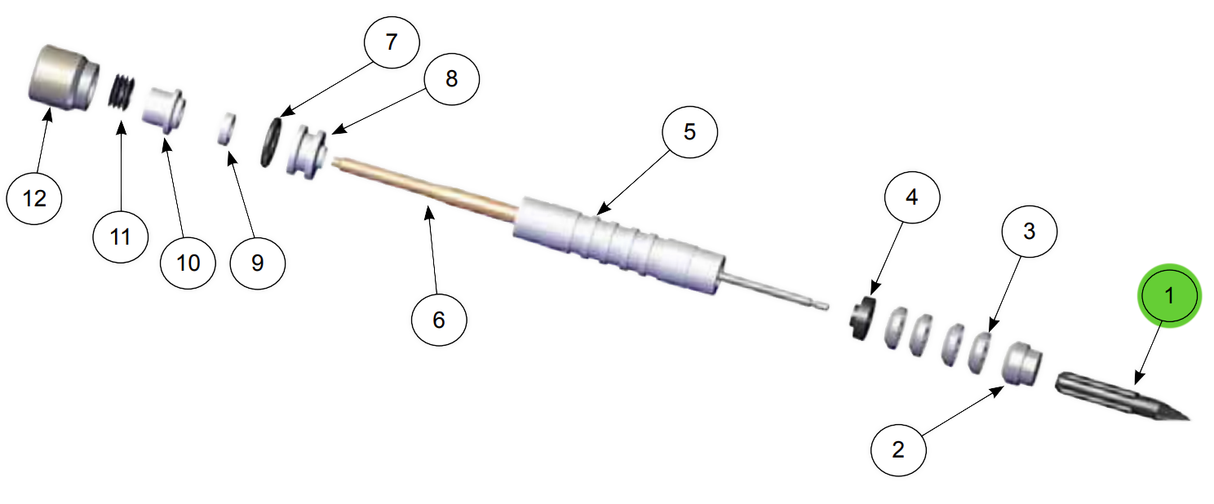 7
8
5
12
11
10
9
6
4
3
1
2