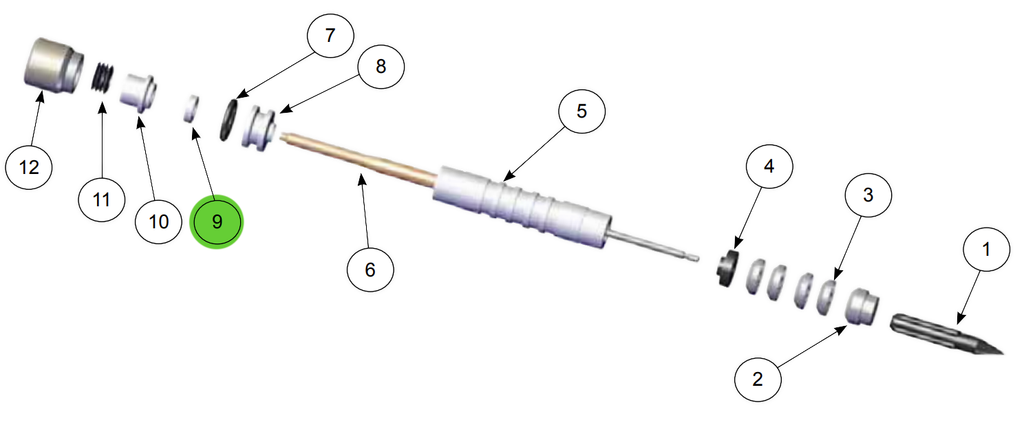 7
8
5
12
11
10
9
6
4
3
1
2