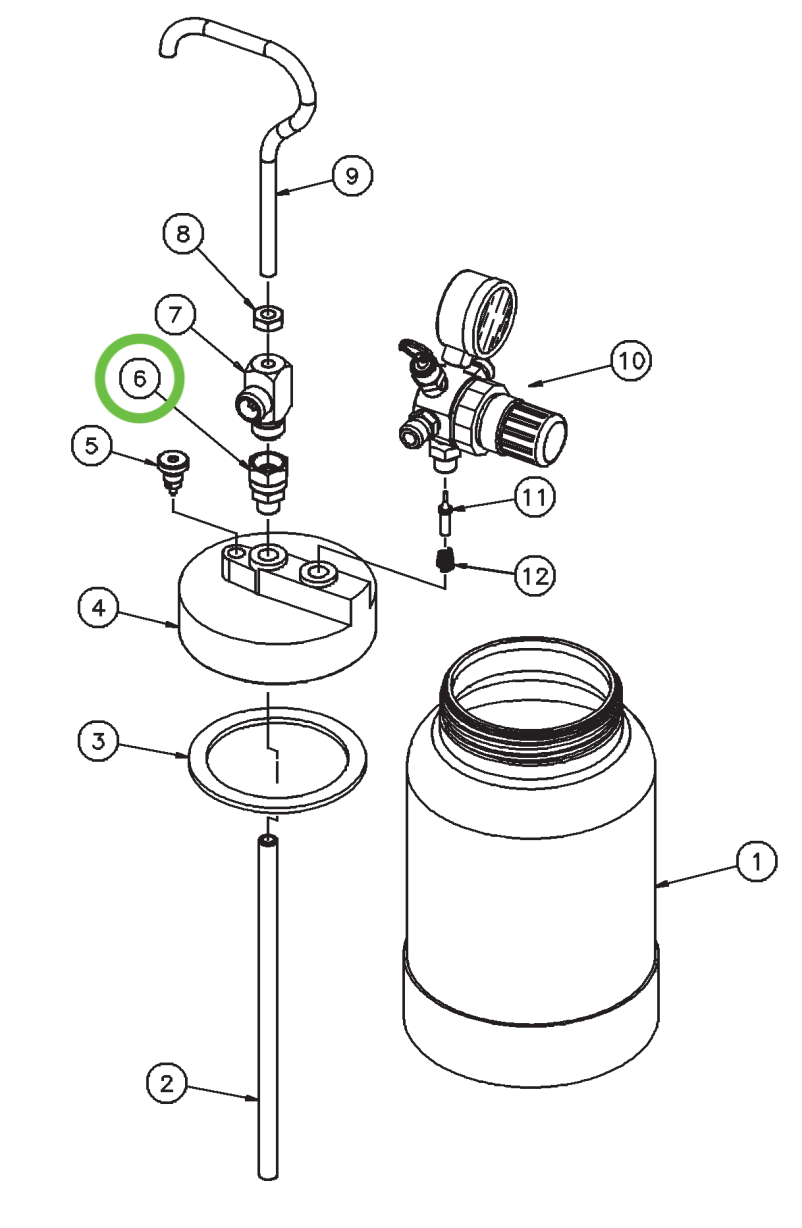 9
8
7
6
10
5
11
12
4
3
1
2