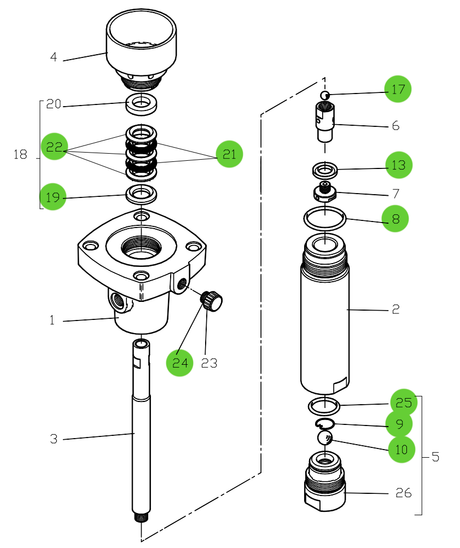 4
20
18
22
21
19
1
24
23
3
17
6
13
7
8
2
25
9
10
5
26