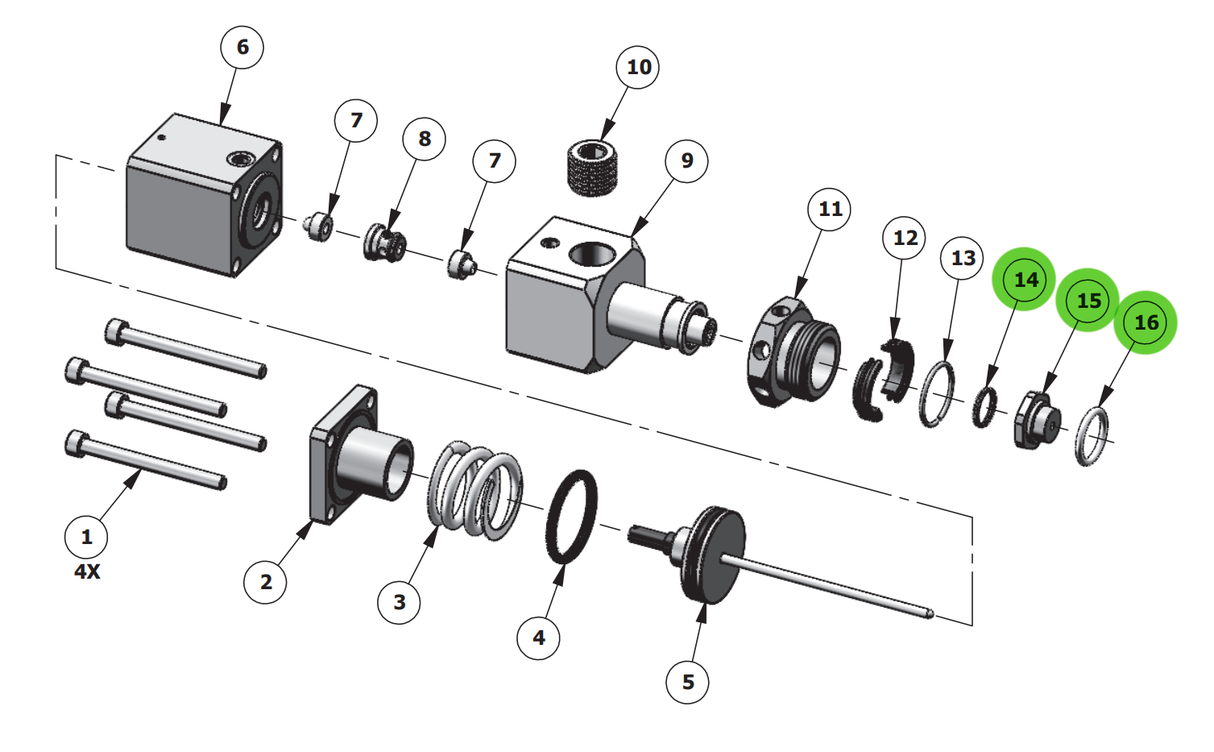 6

10

7

8

7

9

11

12

13

14

15

16

1
4X

2

3

4

5