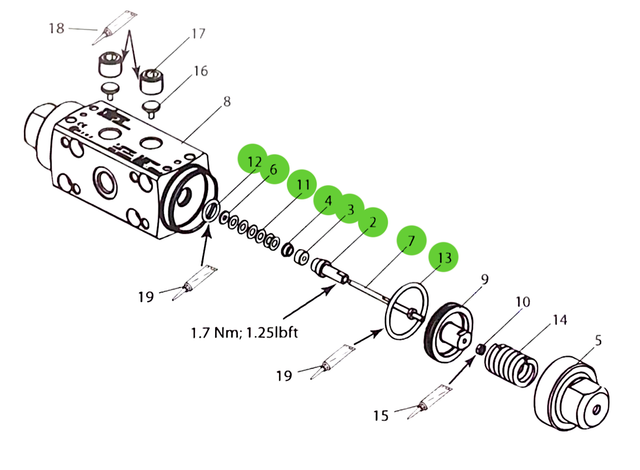 18
17
16
8
12
6
11
4
3
2
7
13
9
10
14
5
19
1.7 Nm; 1.25lbft
19
15