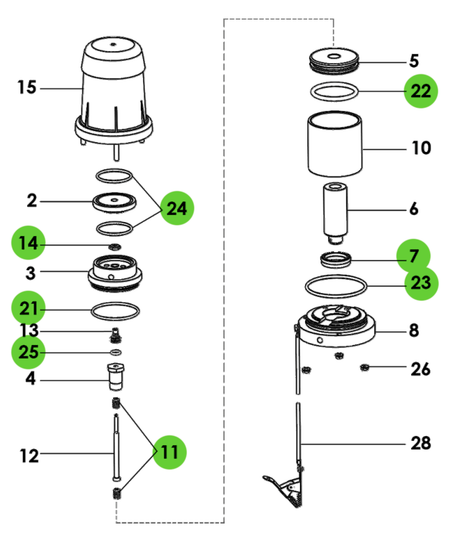 15
2
24
14
3
21
13
25
4
12
11
5
22
10
6
7
23
8
26
28