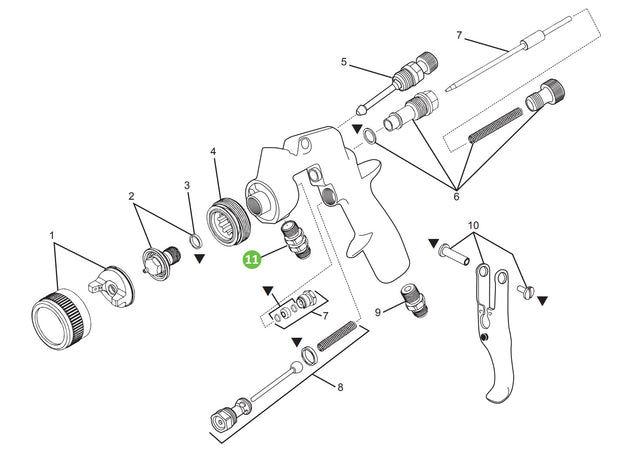 7
5
6
4
3
2
1
11
10
7
9
8