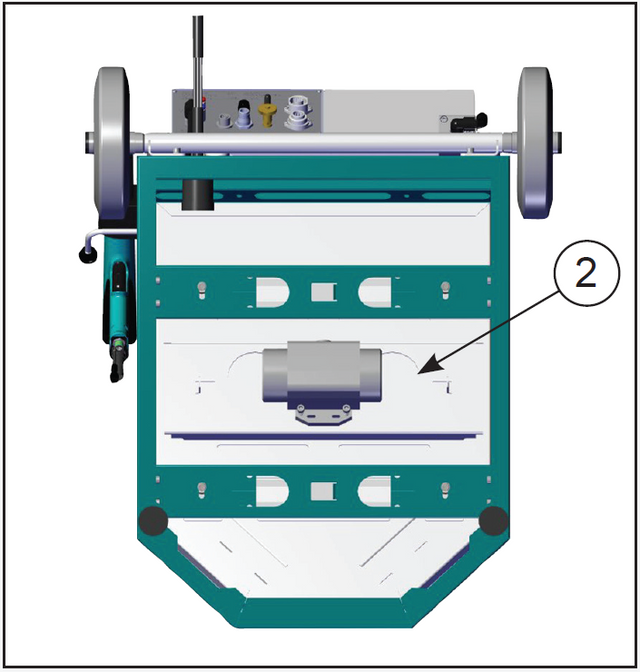 2