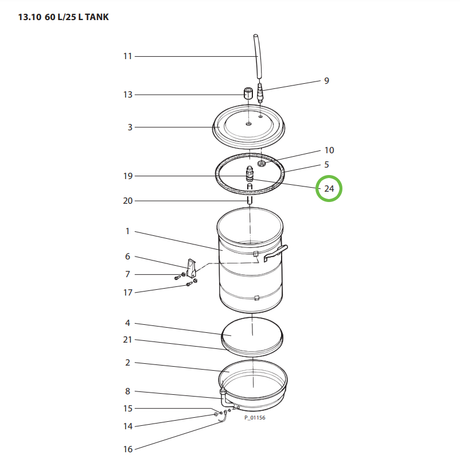 13.10 60 L/25 L TANK

11
9
13
3
10
5
19
24
20
1
6
7
17
4
21
2
8
15
14
16
P_01156