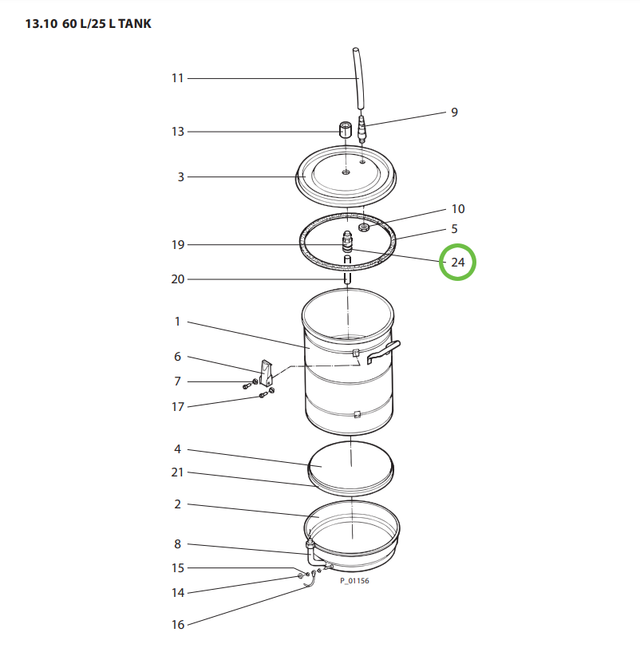 13.10 60 L/25 L TANK

11
9
13
3
10
5
19
24
20
1
6
7
17
4
21
2
8
15
14
16
P_01156