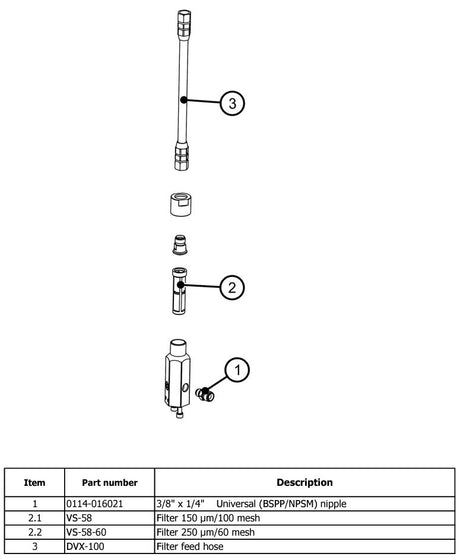 3

2

1

| Item | Part number | Description |
|---|---|---|
| 1 | 0114-016021 | 3/8" x 1/4" Universal (BSPP/NPSM) nipple |
| 2.1 | VS-58 | Filter 150 µm/100 mesh |
| 2.2 | VS-58-60 | Filter 250 µm/60 mesh |
| 3 | DVX-100 | Filter feed hose |