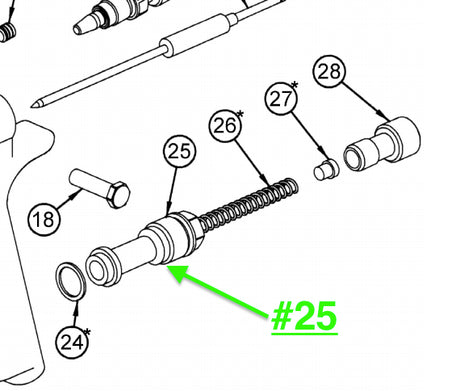 28

27*

26*

25

18

24*

#25