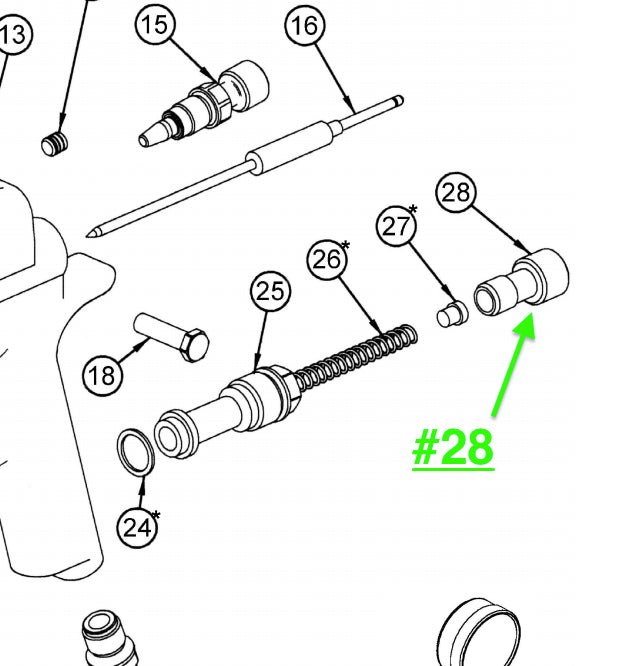 13
15
16
28
27*
26*
25
18
24*
#28