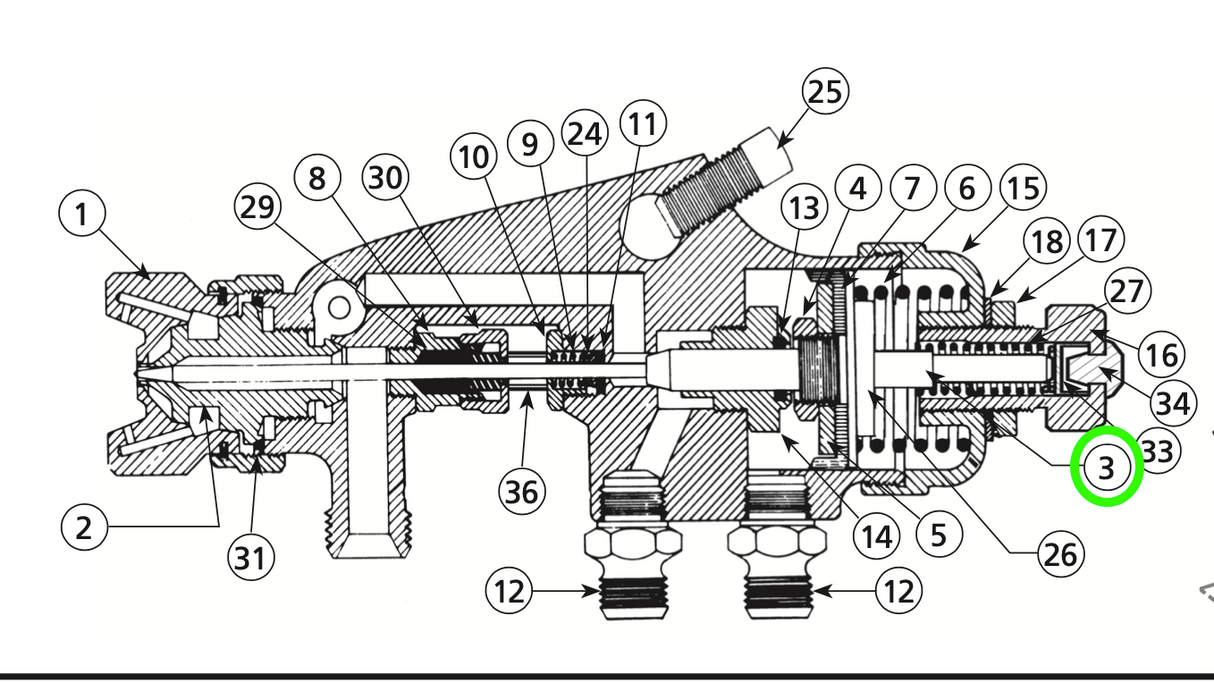 25
10
9
24
11
8
30
29
1
13
4
7
6
15
18
17
27
16
34
33
3
2
31
36
14
5
26
12
12