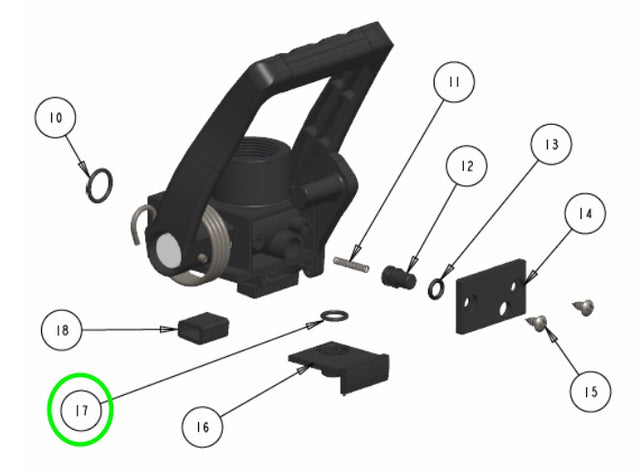 10
11
12
13
14
18
17
16
15