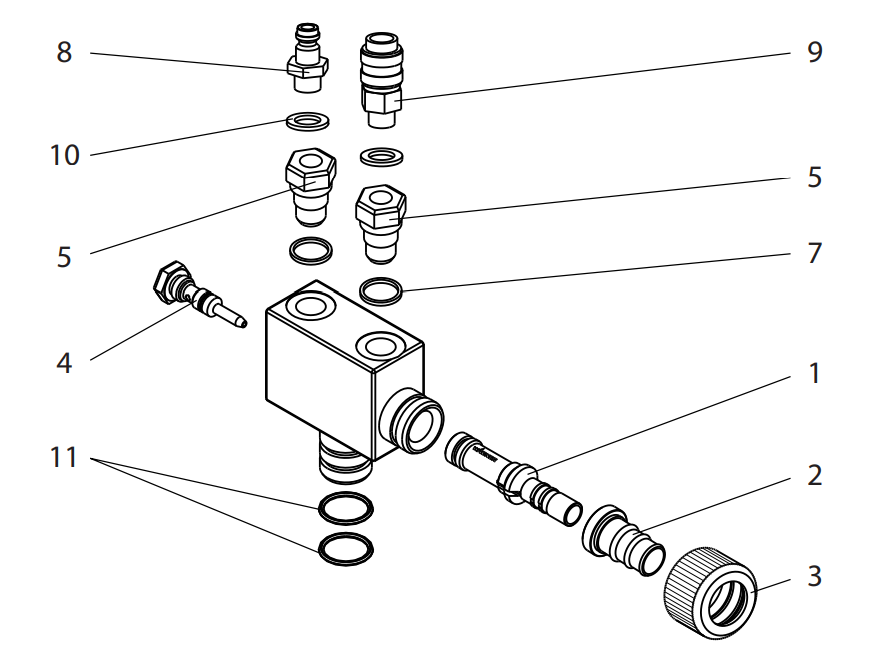 8
9
10
5
5
7
4
1
11
2
3