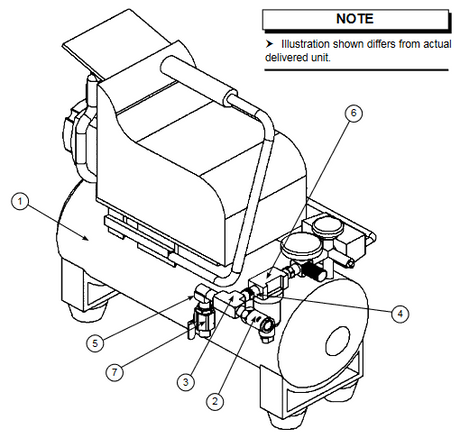 NOTE

➤ Illustration shown differs from actual delivered unit.

6

1

4

5

7

3

2