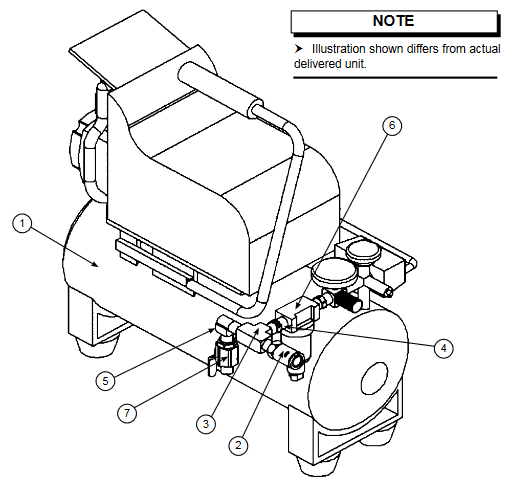 NOTE

➤ Illustration shown differs from actual delivered unit.

6

1

4

5

7

3

2